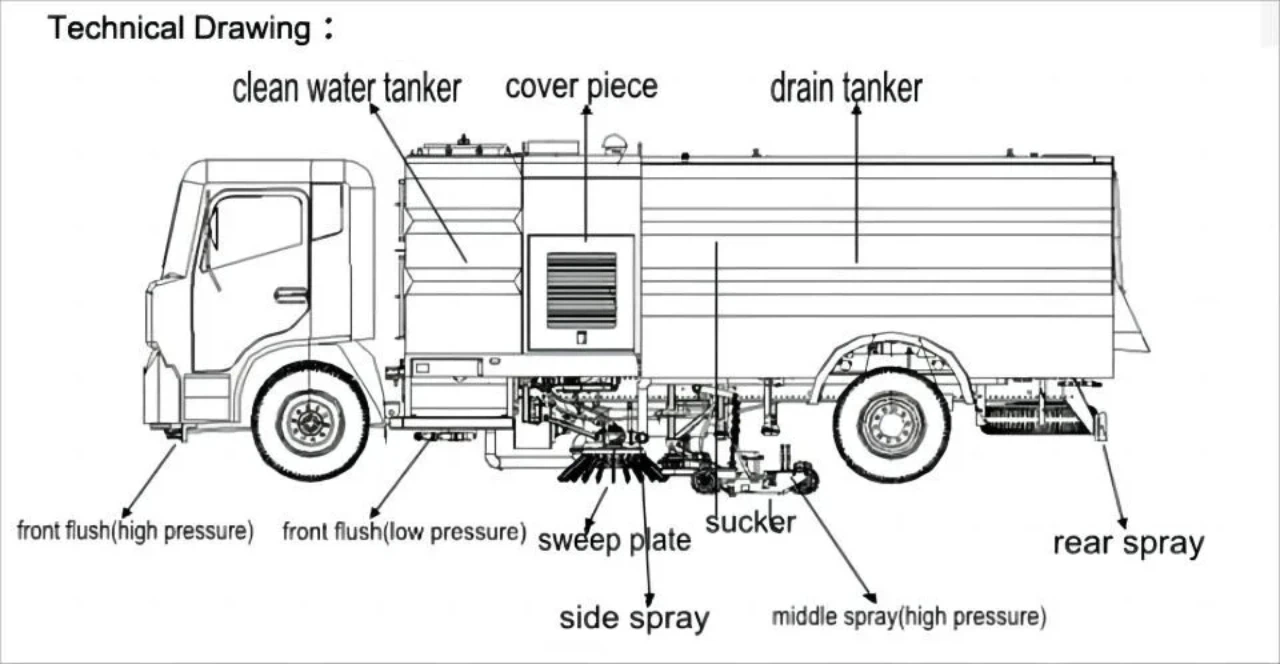 Technical Drawing：

clean water tanker

cover piece

drain tanker

front flush(high pressure)

front flush(low pressure)

sweep plate

sucker

rear spray

side spray

middle spray(high pressure)